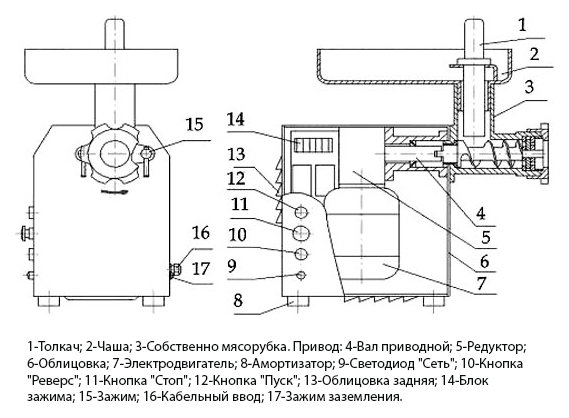 15

16

17

14

13

12

11

10

9

8

1

2

3

4

5

6

7

1-Толкач; 2-Чаша; 3-Собственно мясорубка. Привод: 4-Вал приводной; 5-Редуктор; 6-Облицовка; 7-Электродвигатель; 8-Амортизатор; 9-Светодиод "Сеть"; 10-Кнопка "Реверс"; 11-Кнопка "Стоп"; 12-Кнопка "Пуск"; 13-Облицовка задняя; 14-Блок зажима; 15-Зажим; 16-Кабельный ввод; 17-Зажим заземления.